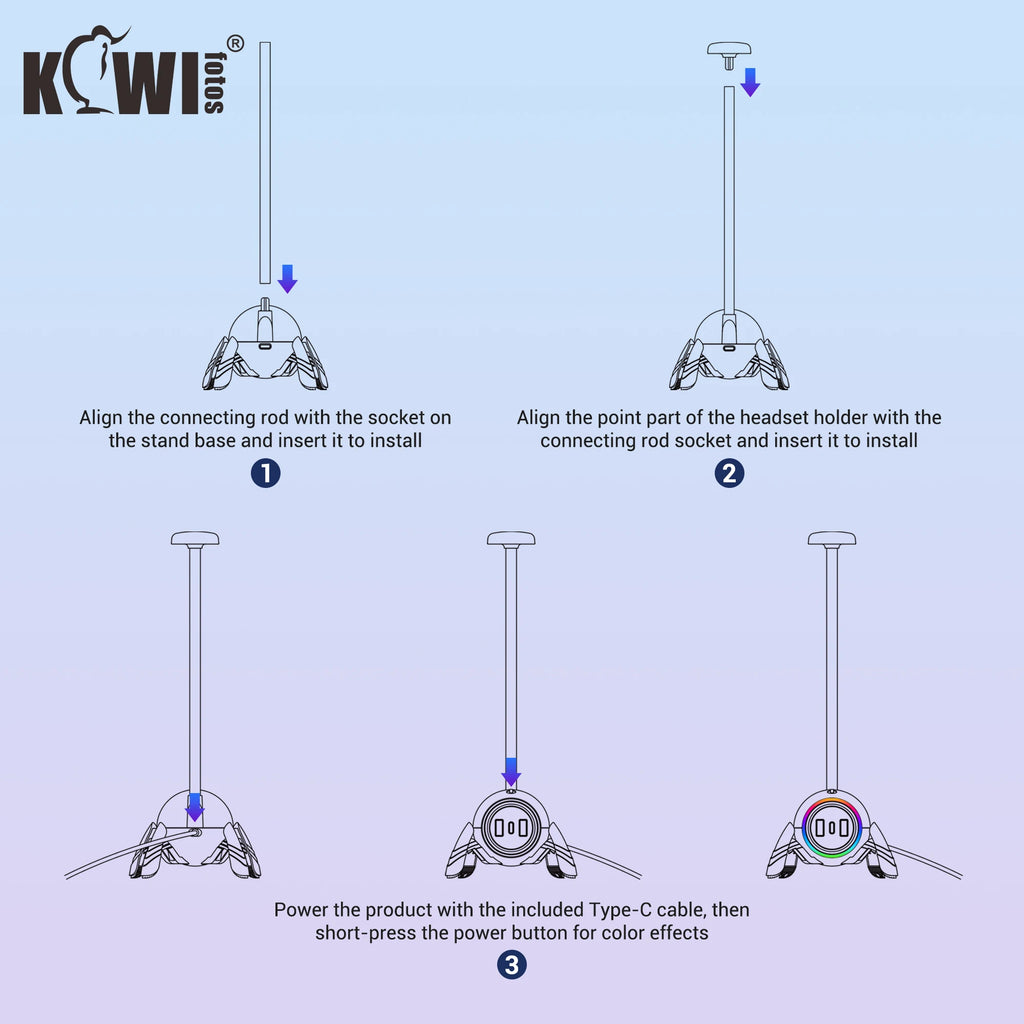 KIWI fotos®

Align the connecting rod with the socket on the stand base and insert it to install

1

Align the point part of the headset holder with the connecting rod socket and insert it to install

2

Power the product with the included Type-C cable, then short-press the power button for color effects

3