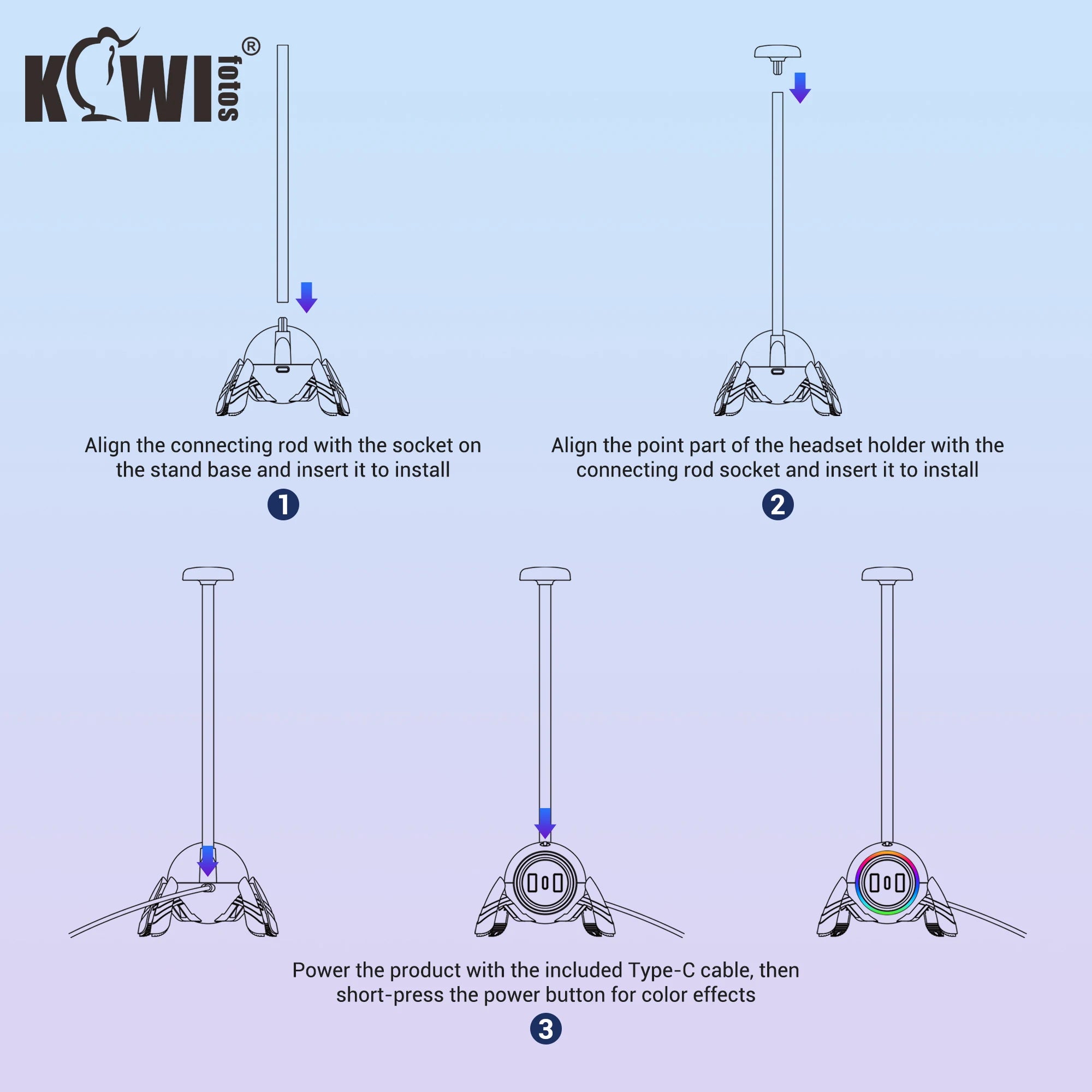 KIWI fotos ®

Align the connecting rod with the socket on the stand base and insert it to install

1

Align the point part of the headset holder with the connecting rod socket and insert it to install

2

Power the product with the included Type-C cable, then short-press the power button for color effects

3